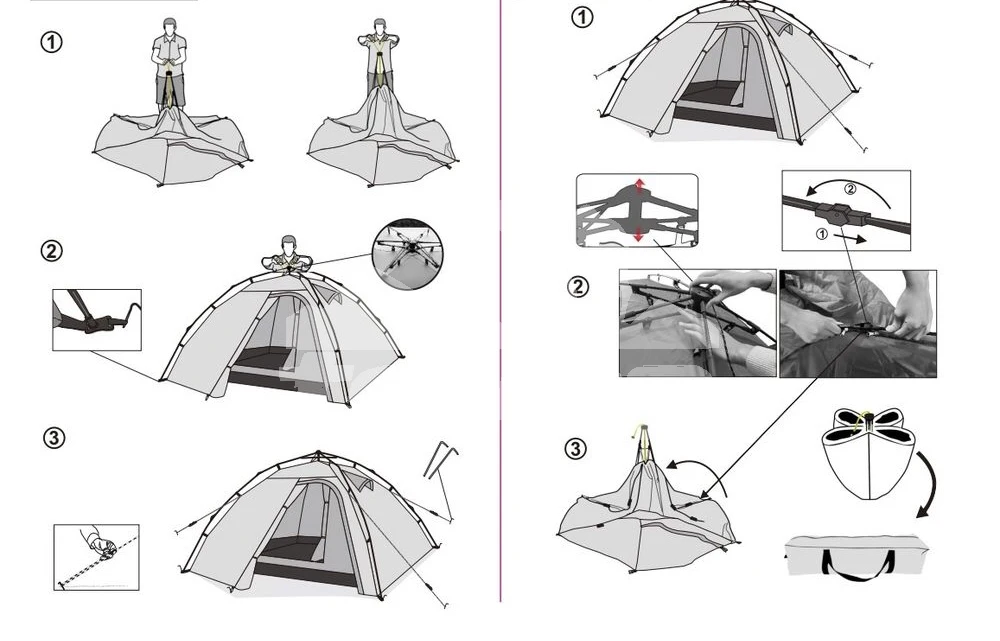 ①

②

③

①

②

①

②

③